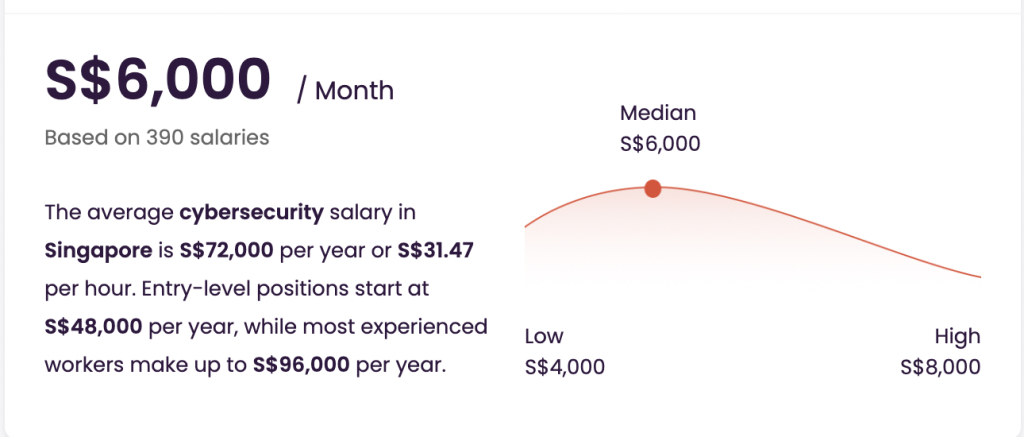 S$6,000 / Month

Based on 390 salaries

The average cybersecurity salary in Singapore is S$72,000 per year or S$31.47 per hour. Entry-level positions start at S$48,000 per year, while most experienced workers make up to S$96,000 per year.

Median
S$6,000

Low
S$4,000

High
S$8,000